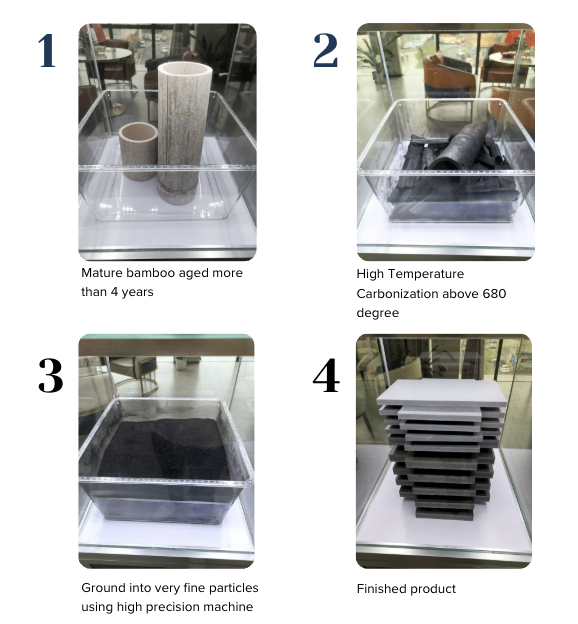 1

Mature bamboo aged more than 4 years

2

High Temperature Carbonization above 680 degree

3

Ground into very fine particles using high precision machine

4

Finished product